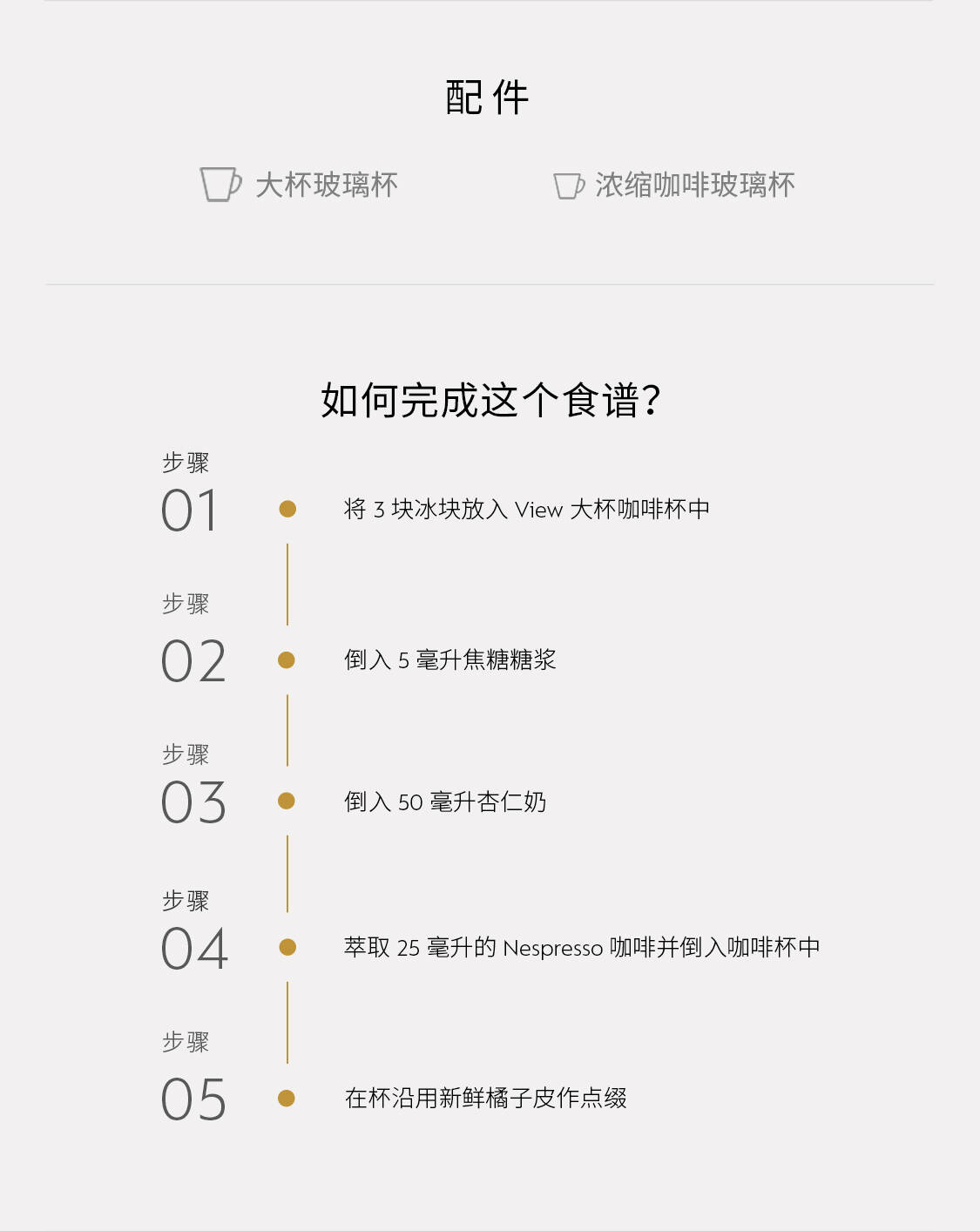 配件

大杯玻璃杯

浓缩咖啡玻璃杯

如何完成这个食谱?

步骤
01
将3块冰块放入View大杯咖啡杯中

步骤
02
倒入5毫升焦糖糖浆

步骤
03
倒入50毫升杏仁奶

步骤
04
萃取25毫升的Nespresso咖啡并倒入咖啡杯中

步骤
05
在杯沿用新鲜橘子皮作点缀