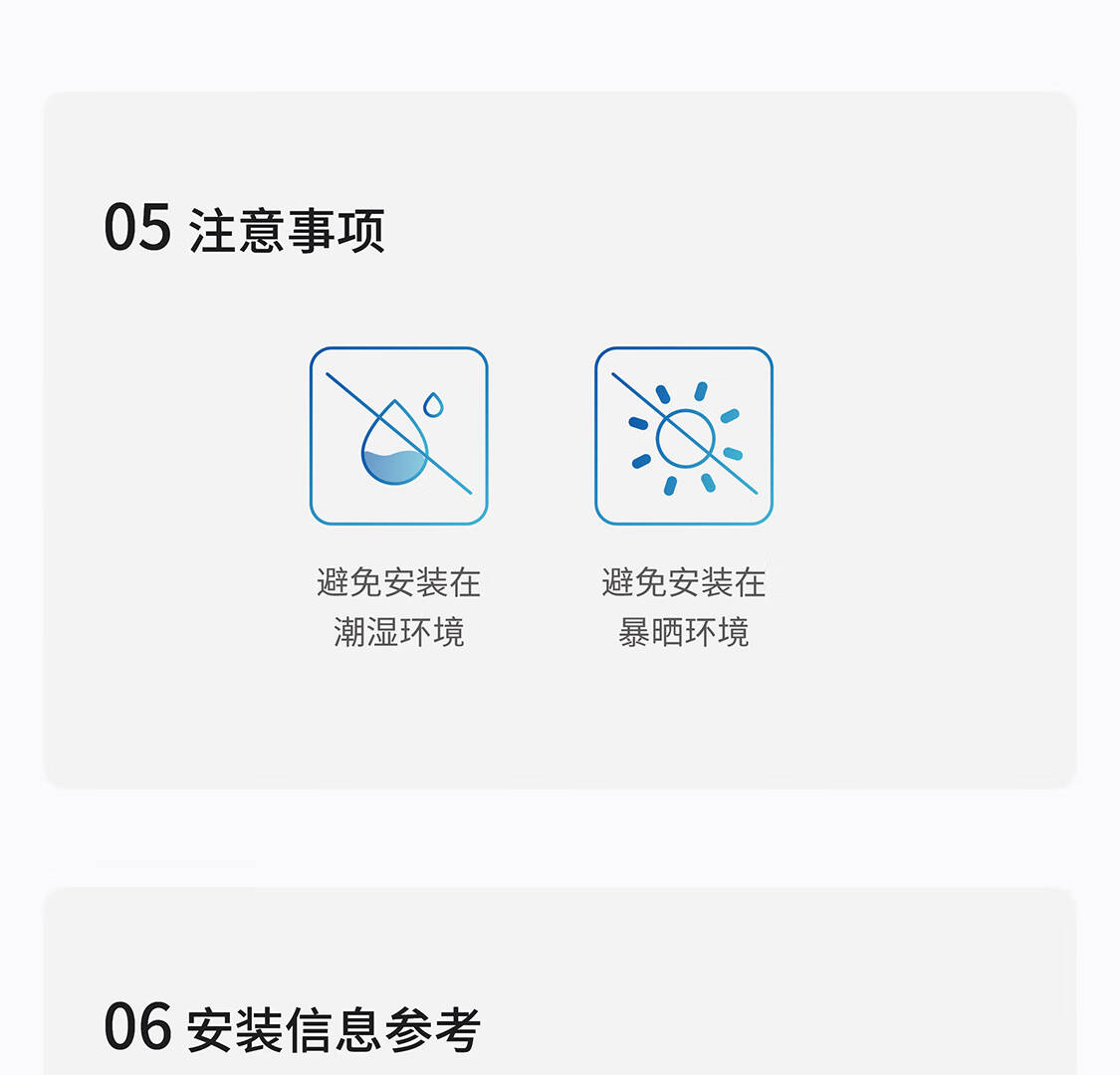 05 注意事项

避免安装在
潮湿环境

避免安装在
暴晒环境

06 安装信息参考