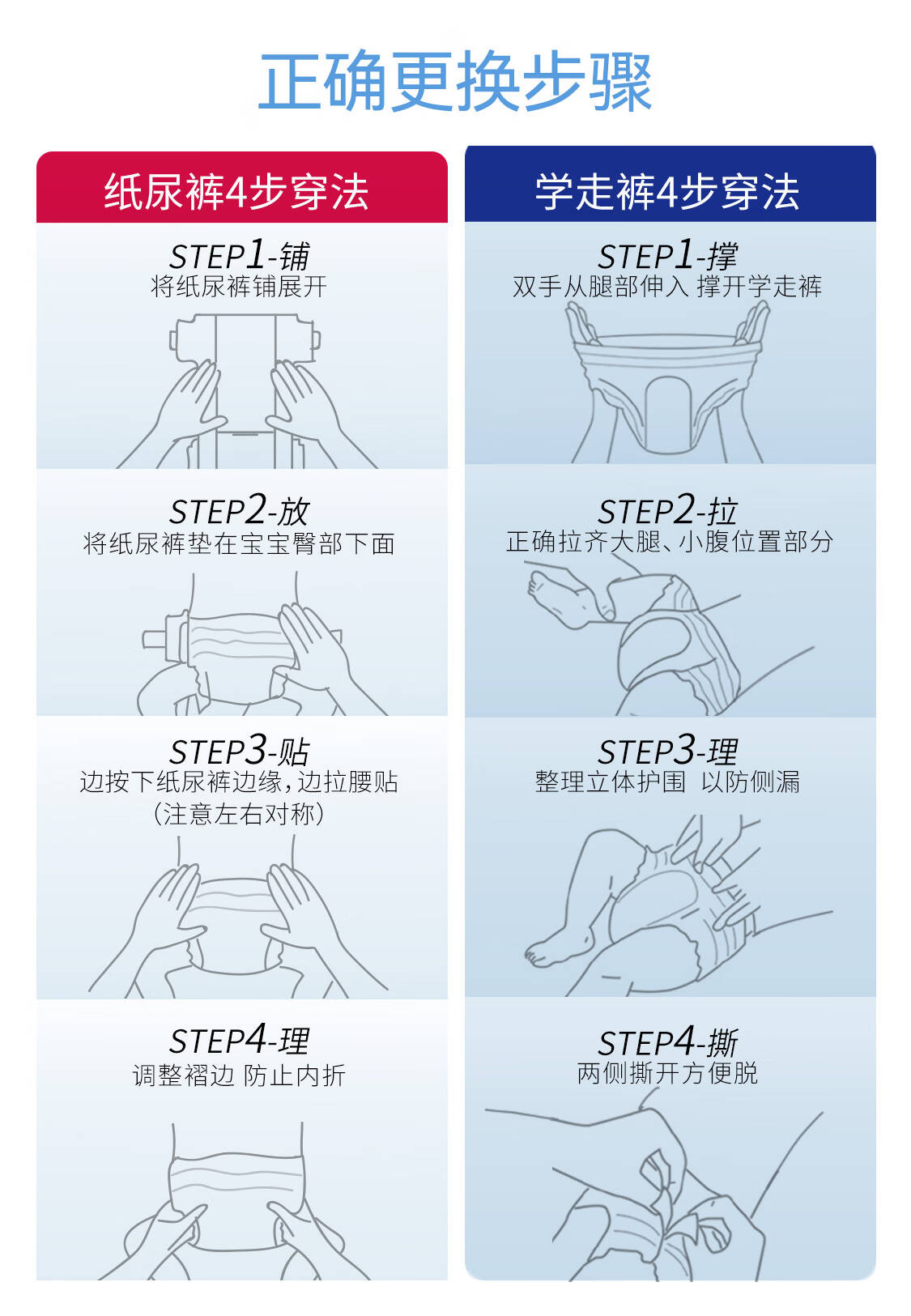 正确更换步骤

纸尿裤4步穿法

STEP1-铺
将纸尿裤铺展开

STEP2-放
将纸尿裤垫在宝宝臀部下面

STEP3-贴
边按下纸尿裤边缘，边拉腰贴
（注意左右对称）

STEP4-理
调整褶边 防止内折

学走裤4步穿法

STEP1-撑
双手从腿部伸入 撑开学走裤

STEP2-拉
正确拉齐大腿、小腹位置部分

STEP3-理
整理立体护围 以防侧漏

STEP4-撕
两侧撕开方便脱