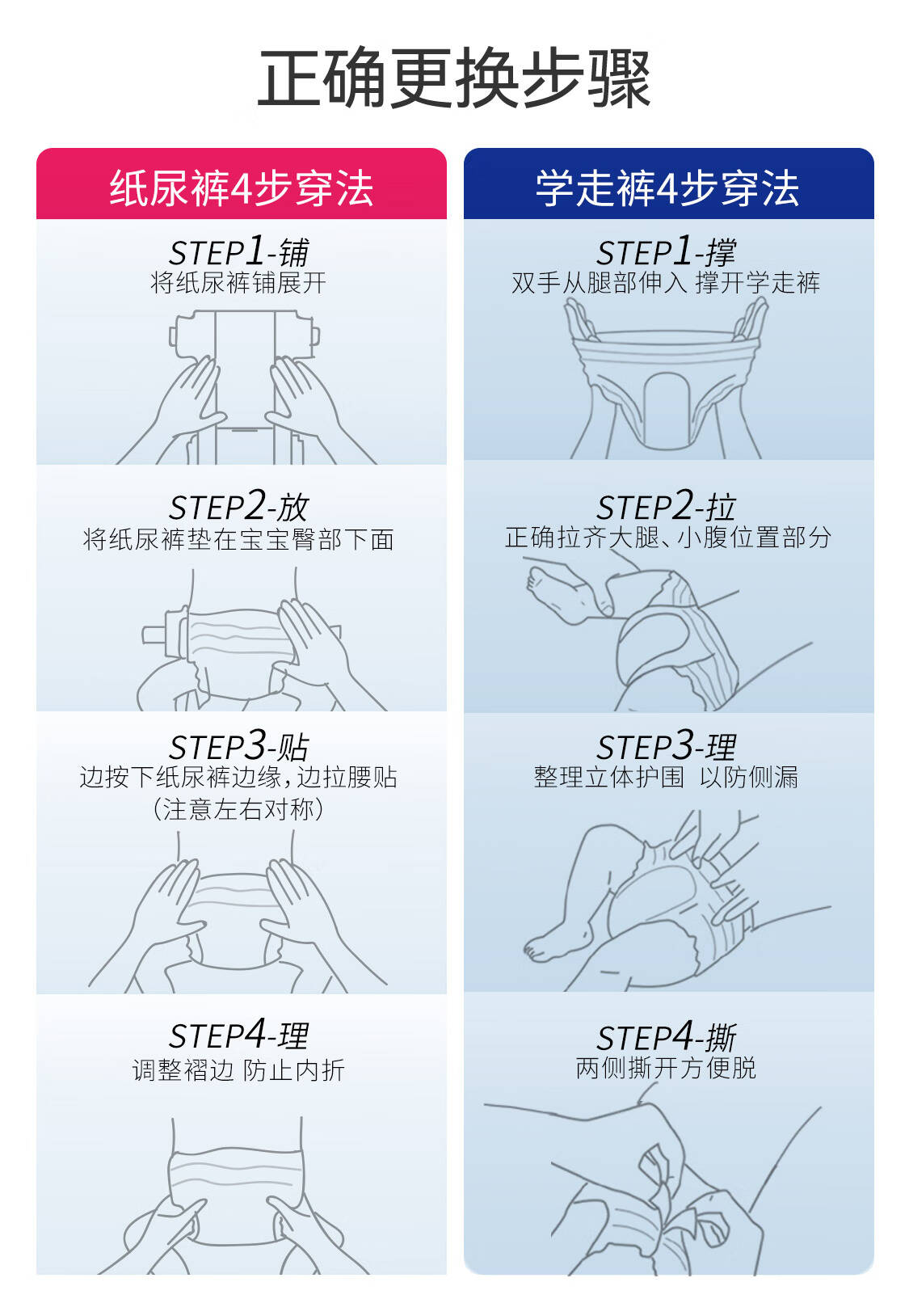 正确更换步骤

纸尿裤4步穿法

STEP1-铺
将纸尿裤铺展开

STEP2-放
将纸尿裤垫在宝宝臀部下面

STEP3-贴
边按下纸尿裤边缘，边拉腰贴
（注意左右对称）

STEP4-理
调整褶边 防止内折

学走裤4步穿法

STEP1-撑
双手从腿部伸入 撑开学走裤

STEP2-拉
正确拉齐大腿、小腹位置部分

STEP3-理
整理立体护围 以防侧漏

STEP4-撕
两侧撕开方便脱