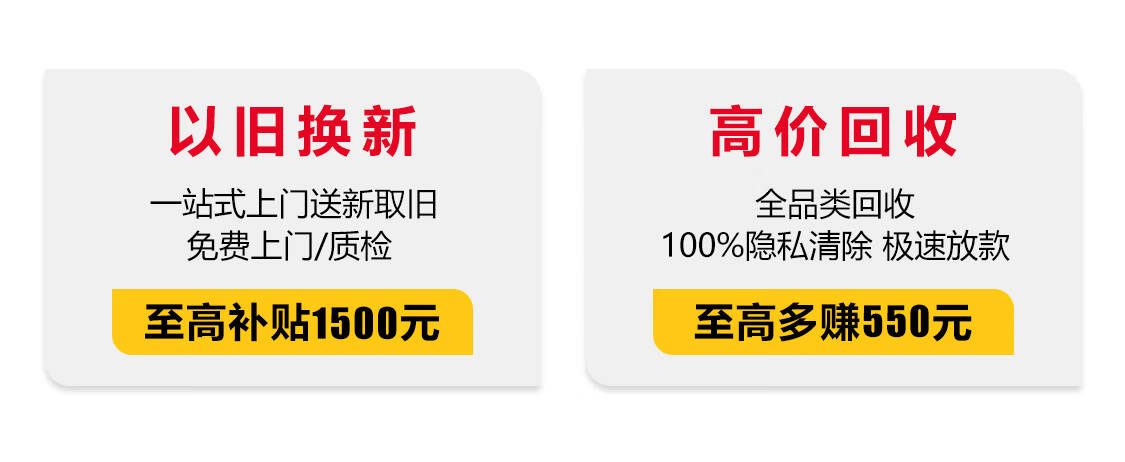 以旧换新

一站式上门送新取旧
免费上门/质检

至高补贴1500元

高价回收

全品类回收
100%隐私清除 极速放款

至高多赚550元