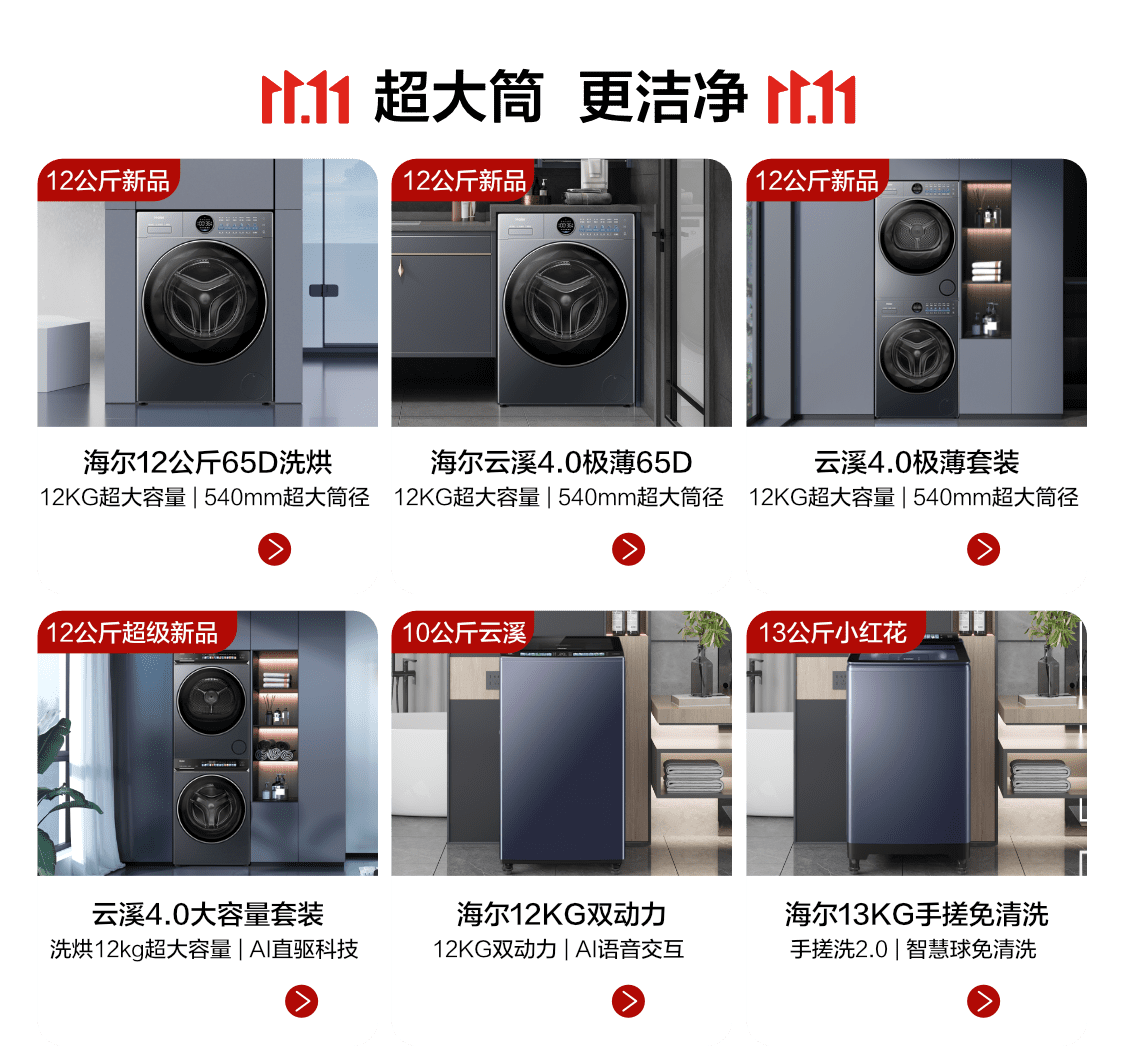 11.11 超大筒 更洁净 11.11

12公斤新品

海尔12公斤65D洗烘
12KG超大容量 | 540mm超大筒径

12公斤新品

海尔云溪4.0极薄65D
12KG超大容量 | 540mm超大筒径

12公斤新品

云溪4.0极薄套装
12KG超大容量 | 540mm超大筒径

12公斤超级新品

云溪4.0大容量套装
洗烘12kg超大容量 | AI直驱科技

10公斤云溪

海尔12KG双动力
12KG双动力 | AI语音交互

13公斤小红花

海尔13KG手搓免清洗
手搓洗2.0 | 智慧球免清洗