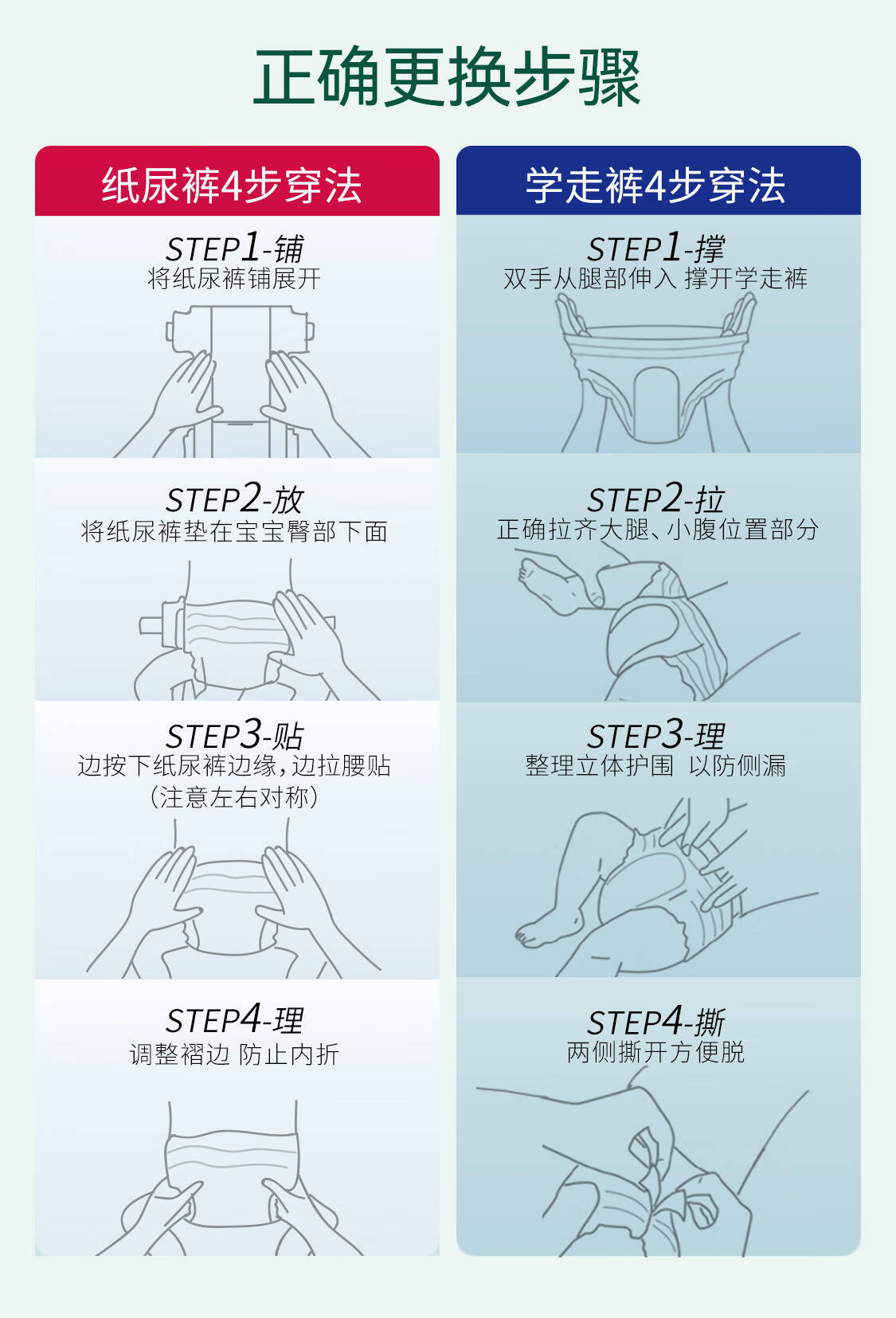 正确更换步骤

纸尿裤4步穿法

STEP1-铺
将纸尿裤铺展开

STEP2-放
将纸尿裤垫在宝宝臀部下面

STEP3-贴
边按下纸尿裤边缘，边拉腰贴
（注意左右对称）

STEP4-理
调整褶边 防止内折

学走裤4步穿法

STEP1-撑
双手从腿部伸入 撑开学走裤

STEP2-拉
正确拉齐大腿、小腹位置部分

STEP3-理
整理立体护围 以防侧漏

STEP4-撕
两侧撕开方便脱