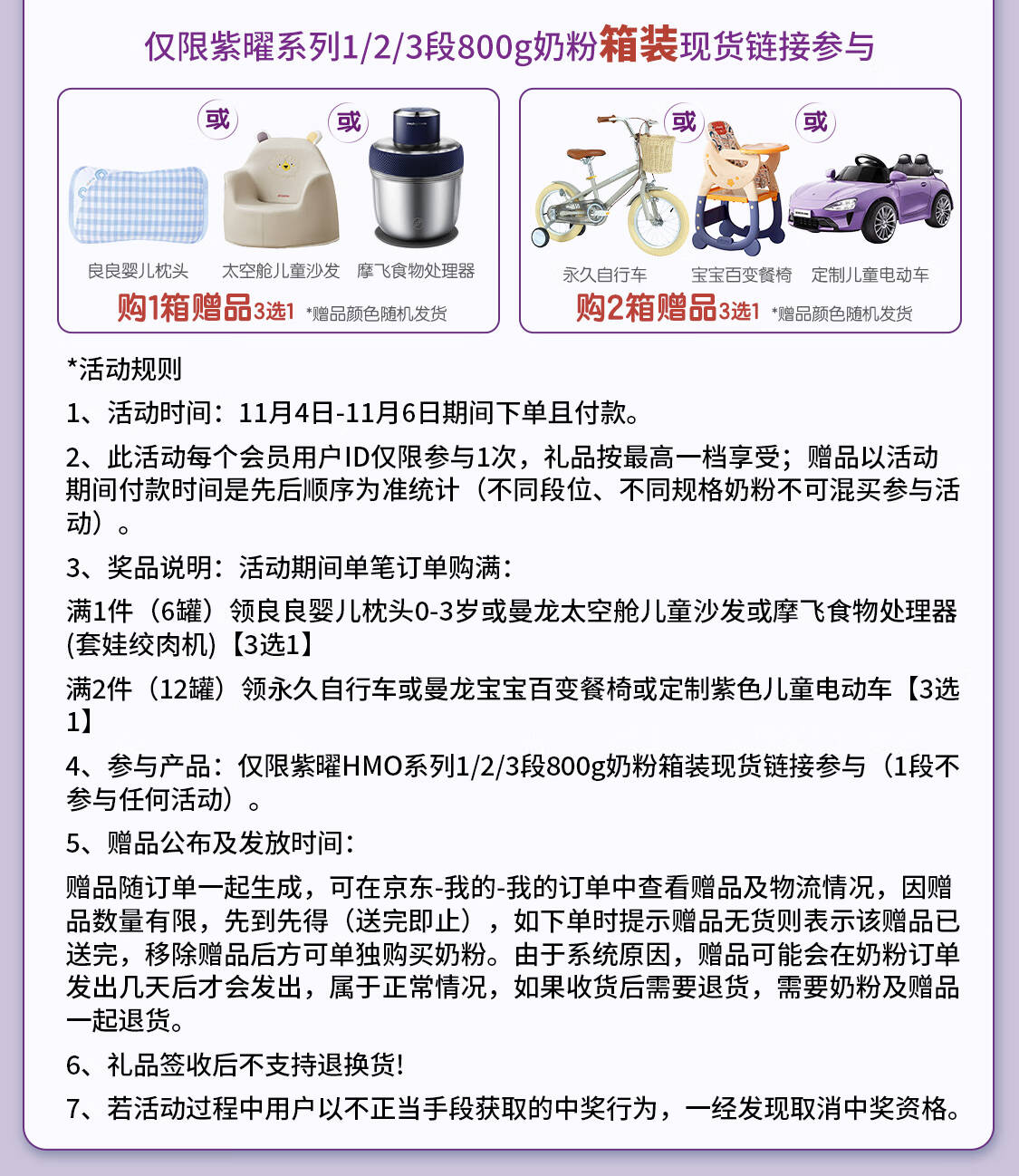 仅限紫曜系列1/2/3段800g奶粉箱装现货链接参与

或 或

良良婴儿枕头 太空舱儿童沙发 摩飞食物处理器

购1箱赠品3选1 *赠品颜色随机发货

或 或

永久自行车 宝宝百变餐椅 定制儿童电动车

购2箱赠品3选1 *赠品颜色随机发货

*活动规则

1、活动时间：11月4日-11月6日期间下单且付款。

2、此活动每个会员用户ID仅限参与1次，礼品按最高一档享受；赠品以活动期间付款时间是先后顺序为准统计（不同段位、不同规格奶粉不可混买参与活动）。

3、奖品说明：活动期间单笔订单购满：

满1件（6罐）领良良婴儿枕头0-3岁或曼龙太空舱儿童沙发或摩飞食物处理器(套娃绞肉机)【3选1】

满2件（12罐）领永久自行车或曼龙宝宝百变餐椅或定制紫色儿童电动车【3选1】

4、参与产品：仅限紫曜HMO系列1/2/3段800g奶粉箱装现货链接参与（1段不参与任何活动）。

5、赠品公布及发放时间：

赠品随订单一起生成，可在京东-我的-我的订单中查看赠品及物流情况，因赠品数量有限，先到先得（送完即止），如下单时提示赠品无货则表示该赠品已送完，移除赠品后方可单独购买奶粉。由于系统原因，赠品可能会在奶粉订单发出几天后才会发出，属于正常情况，如果收货后需要退货，需要奶粉及赠品一起退货。

6、礼品签收后不支持退换货!

7、若活动过程中用户以不正当手段获取的中奖行为，一经发现取消中奖资格。