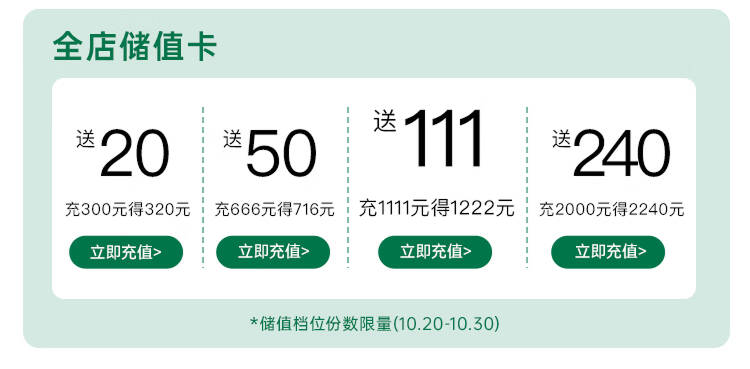 全店储值卡

送20

充300元得320元

立即充值>

送50

充666元得716元

立即充值>

送111

充1111元得1222元

立即充值>

送240

充2000元得2240元

立即充值>

*储值档位份数限量(10.20-10.30)