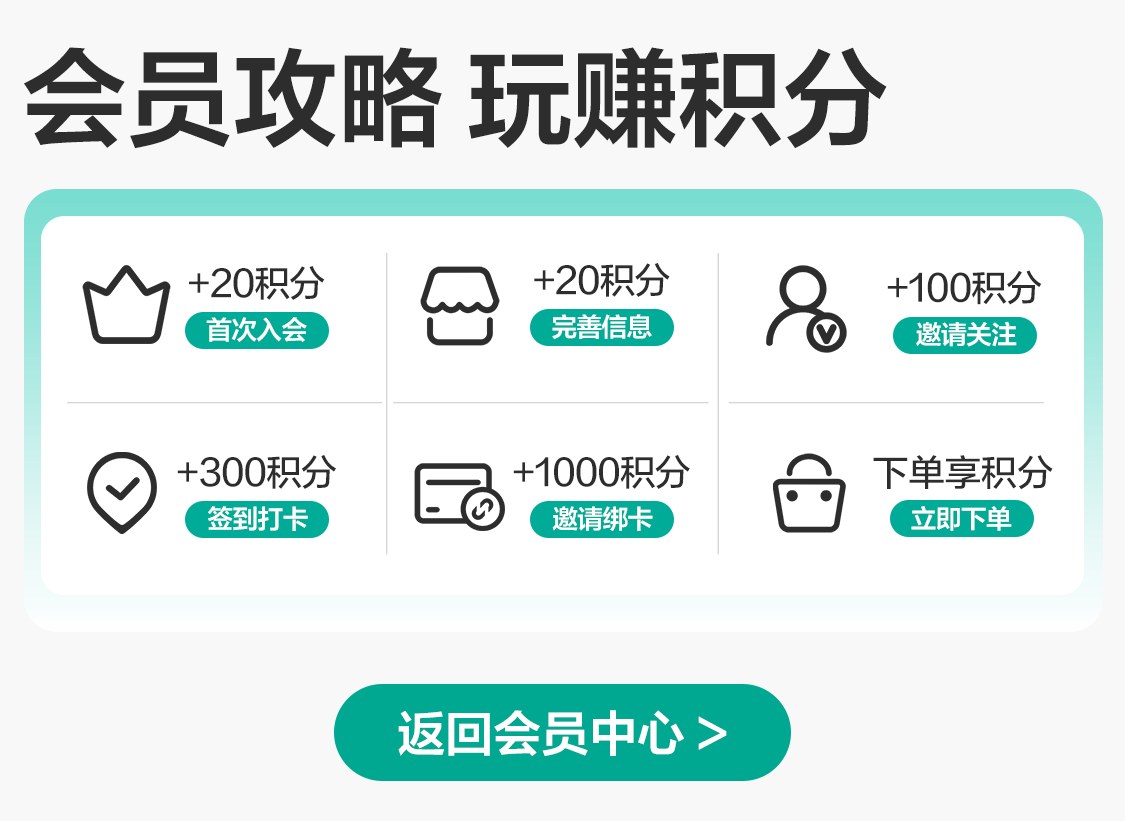 会员攻略 玩赚积分

+20积分
首次入会

+20积分
完善信息

+100积分
邀请关注

+300积分
签到打卡

+1000积分
邀请绑卡

下单享积分
立即下单

返回会员中心 >