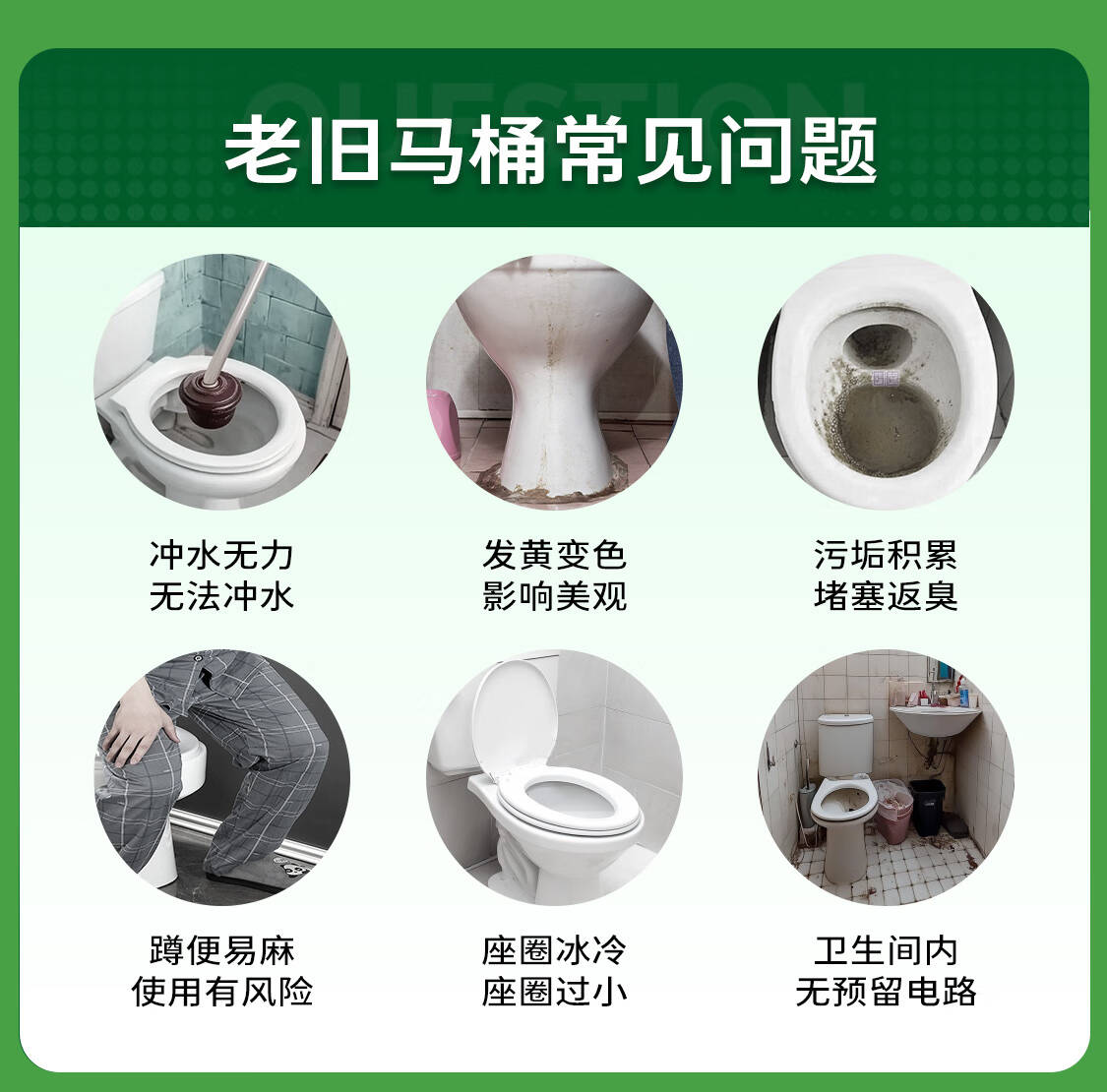 QUESTION
老旧马桶常见问题

冲水无力
无法冲水

发黄变色
影响美观

污垢积累
堵塞返臭

蹲便易麻
使用有风险

座圈冰冷
座圈过小

卫生间内
无预留电路