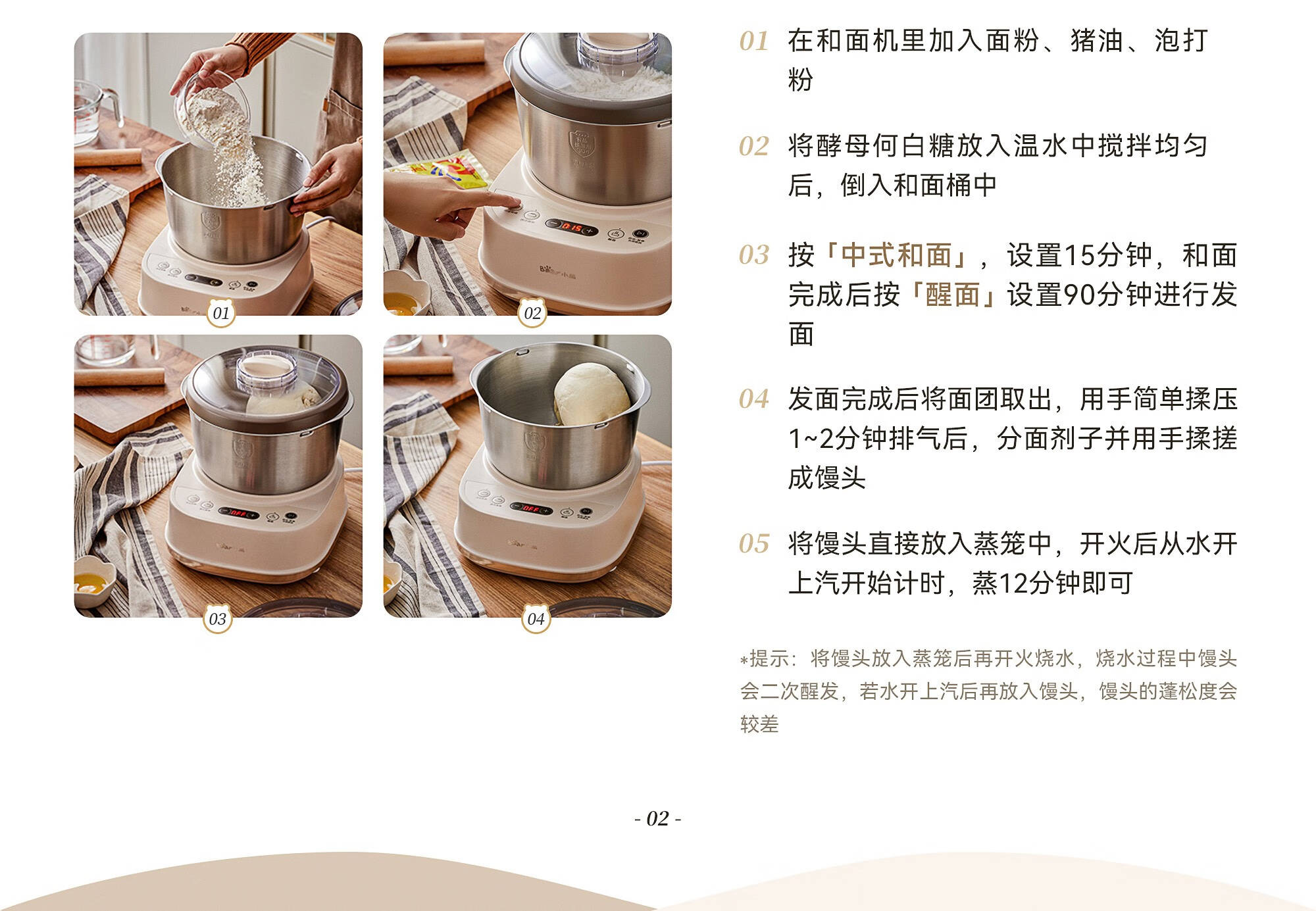 01

02

03

04

01 在和面机里加入面粉、猪油、泡打粉

02 将酵母何白糖放入温水中搅拌均匀后，倒入和面桶中

03 按「中式和面」，设置15分钟，和面完成后按「醒面」设置90分钟进行发面

04 发面完成后将面团取出，用手简单揉压1~2分钟排气后，分面剂子并用手揉搓成馒头

05 将馒头直接放入蒸笼中，开火后从水开上汽开始计时，蒸12分钟即可

*提示：将馒头放入蒸笼后再开火烧水，烧水过程中馒头会二次醒发，若水开上汽后再放入馒头，馒头的蓬松度会较差

- 02 -