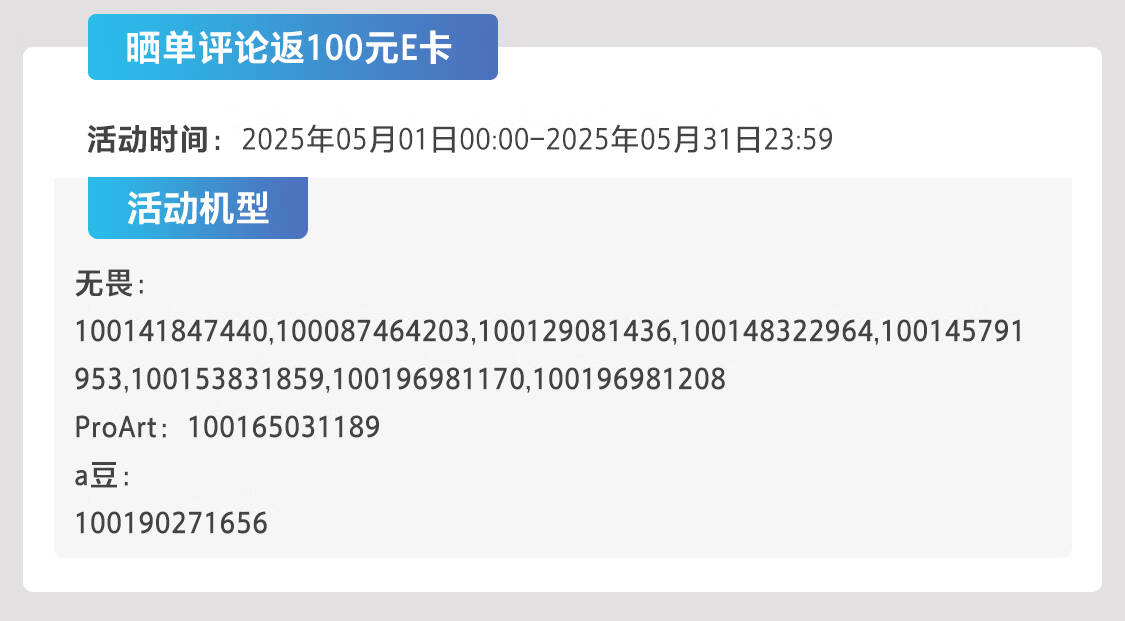 晒单评论返100元E卡

活动时间：2025年05月01日00:00-2025年05月31日23:59

活动机型

无畏：
100141847440,100087464203,100129081436,100148322964,100145791953,100153831859,100196981170,100196981208
ProArt：100165031189
a豆：
100190271656