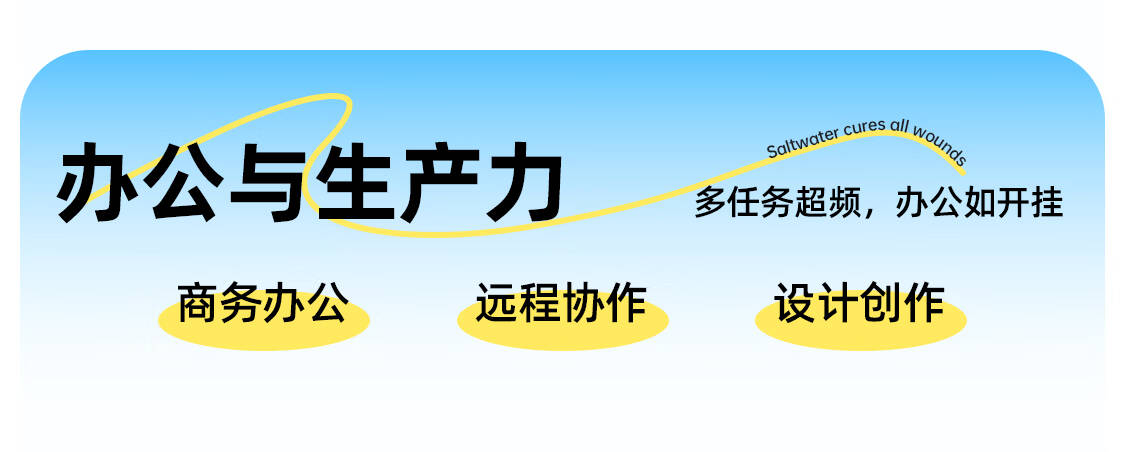 办公与生产力

Saltwater cures all wounds

多任务超频，办公如开挂

商务办公 远程协作 设计创作