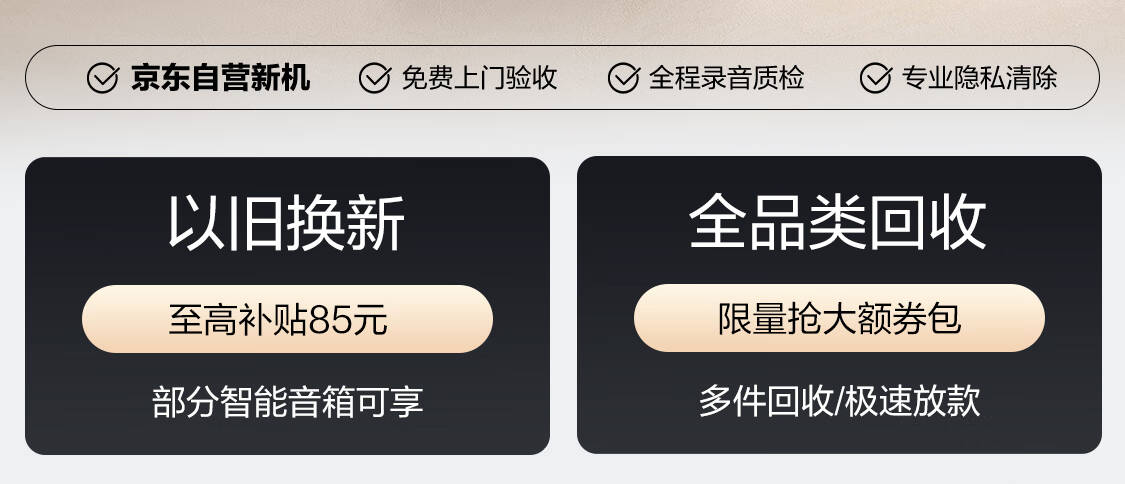 京东自营新机 免费上门验收 全程录音质检 专业隐私清除

以旧换新

至高补贴85元

部分智能音箱可享

全品类回收

限量抢大额券包

多件回收/极速放款