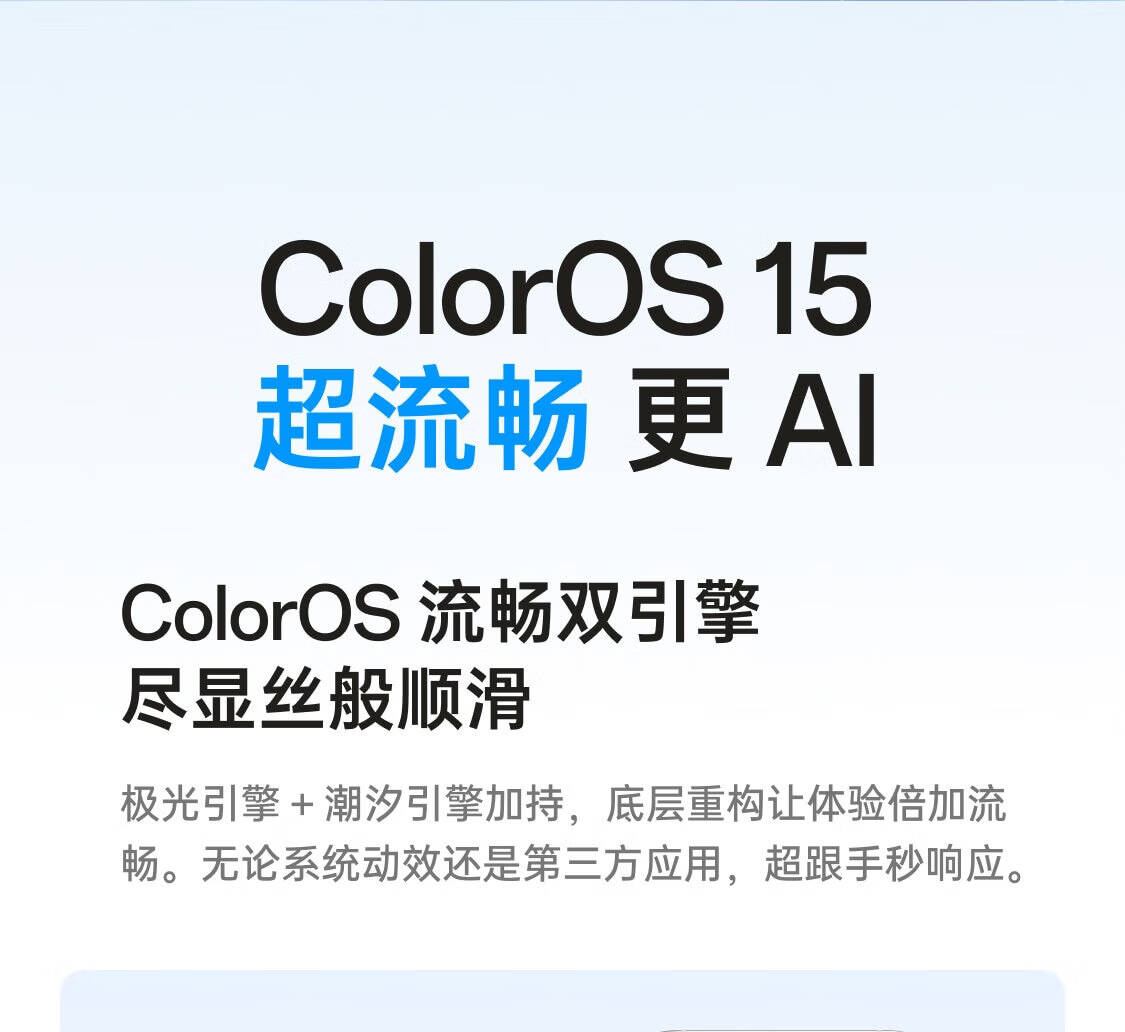 ColorOS 15
超流畅 更 AI

ColorOS 流畅双引擎
尽显丝般顺滑

极光引擎 + 潮汐引擎加持，底层重构让体验倍加流畅。无论系统动效还是第三方应用，超跟手秒响应。