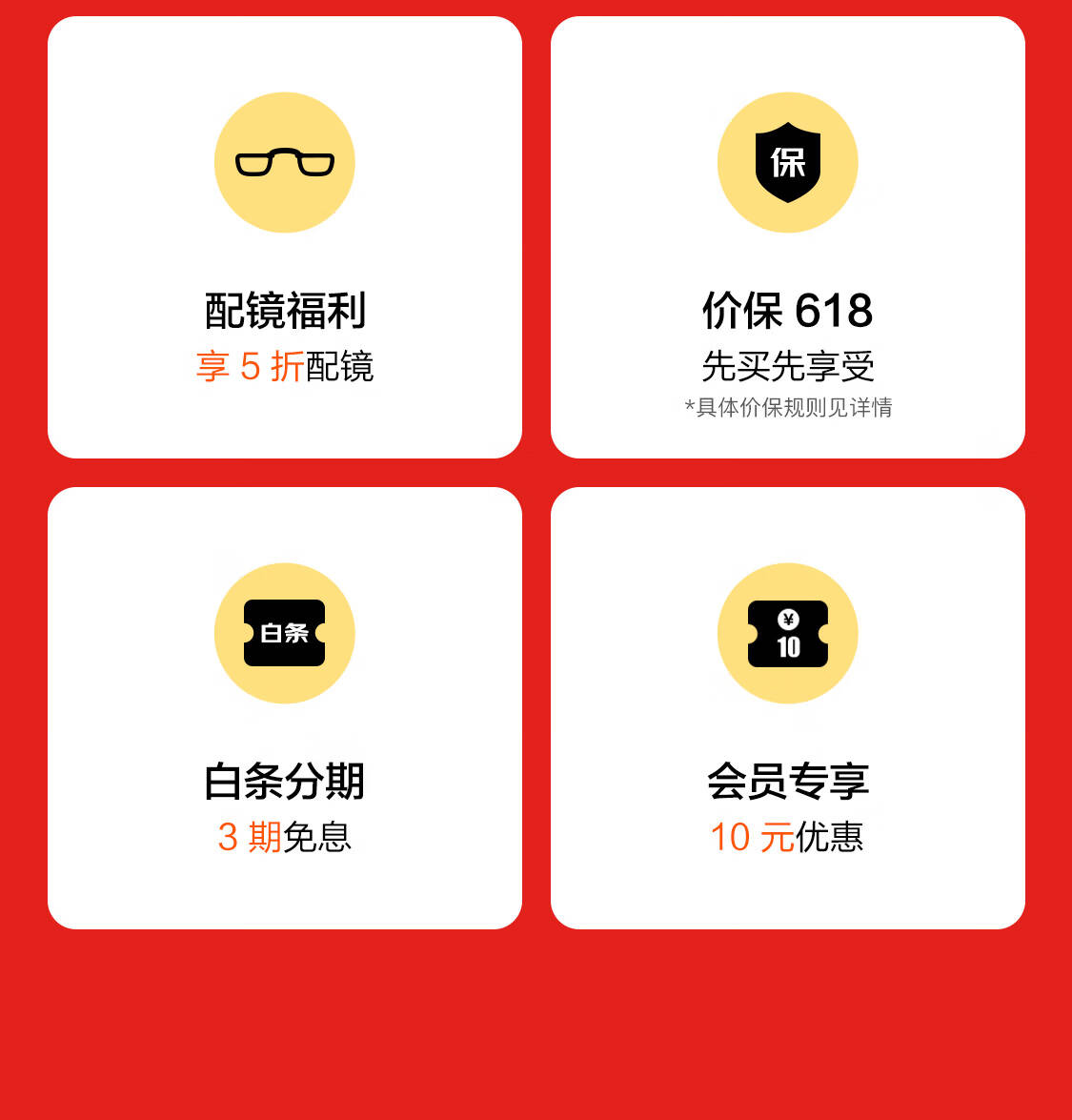 配镜福利
享5折配镜

保
价保618
先买先享受
*具体价保规则见详情

白条
白条分期
3期免息

¥
10
会员专享
10元优惠