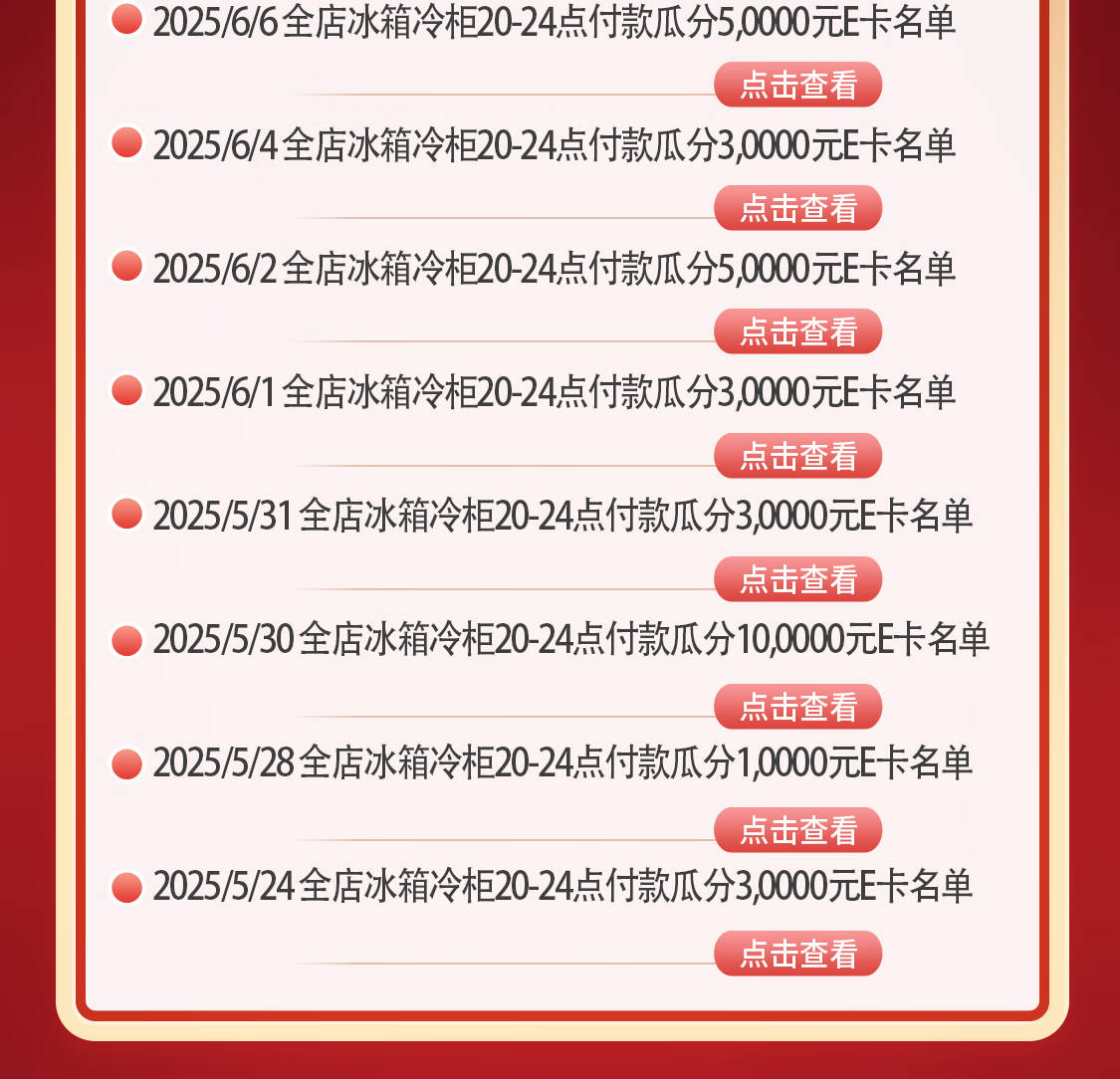 2025/6/6 全店冰箱冷柜20-24点付款瓜分5,0000元E卡名单

点击查看

2025/6/4 全店冰箱冷柜20-24点付款瓜分3,0000元E卡名单

点击查看

2025/6/2 全店冰箱冷柜20-24点付款瓜分5,0000元E卡名单

点击查看

2025/6/1 全店冰箱冷柜20-24点付款瓜分3,0000元E卡名单

点击查看

2025/5/31 全店冰箱冷柜20-24点付款瓜分3,0000元E卡名单

点击查看

2025/5/30 全店冰箱冷柜20-24点付款瓜分10,0000元E卡名单

点击查看

2025/5/28 全店冰箱冷柜20-24点付款瓜分1,0000元E卡名单

点击查看

2025/5/24 全店冰箱冷柜20-24点付款瓜分3,0000元E卡名单

点击查看