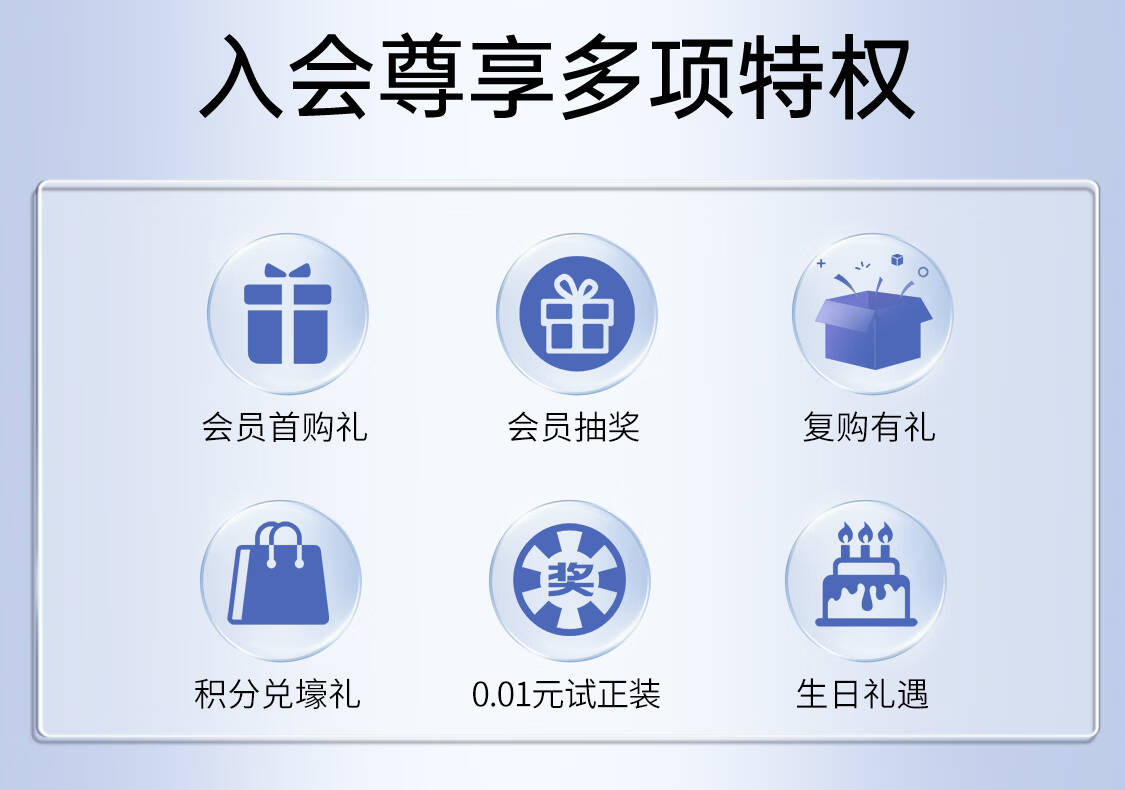 入会尊享多项特权

会员首购礼

会员抽奖

复购有礼

积分兑壕礼

奖

0.01元试正装

生日礼遇