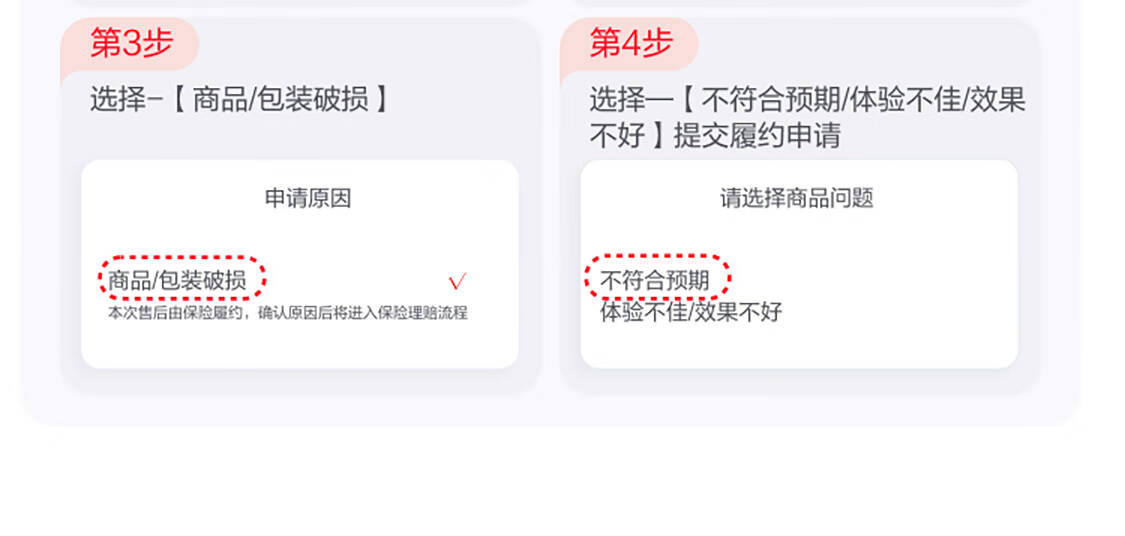 第3步

选择-【 商品/包装破损 】

申请原因

商品/包装破损 √

本次售后由保险履约，确认原因后将进入保险理赔流程

第4步

选择一【 不符合预期/体验不佳/效果不好 】提交履约申请

请选择商品问题

不符合预期

体验不佳/效果不好