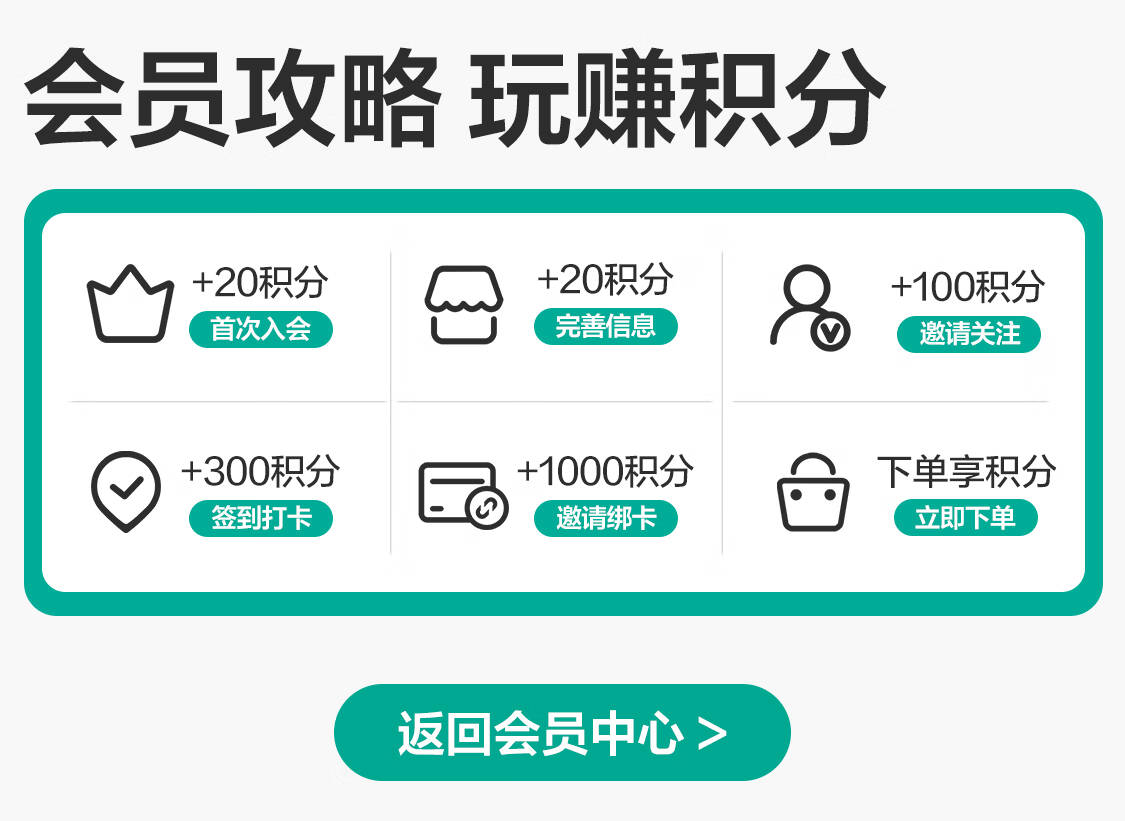 会员攻略 玩赚积分

+20积分
首次入会

+20积分
完善信息

+100积分
邀请关注

+300积分
签到打卡

+1000积分
邀请绑卡

下单享积分
立即下单

返回会员中心 >