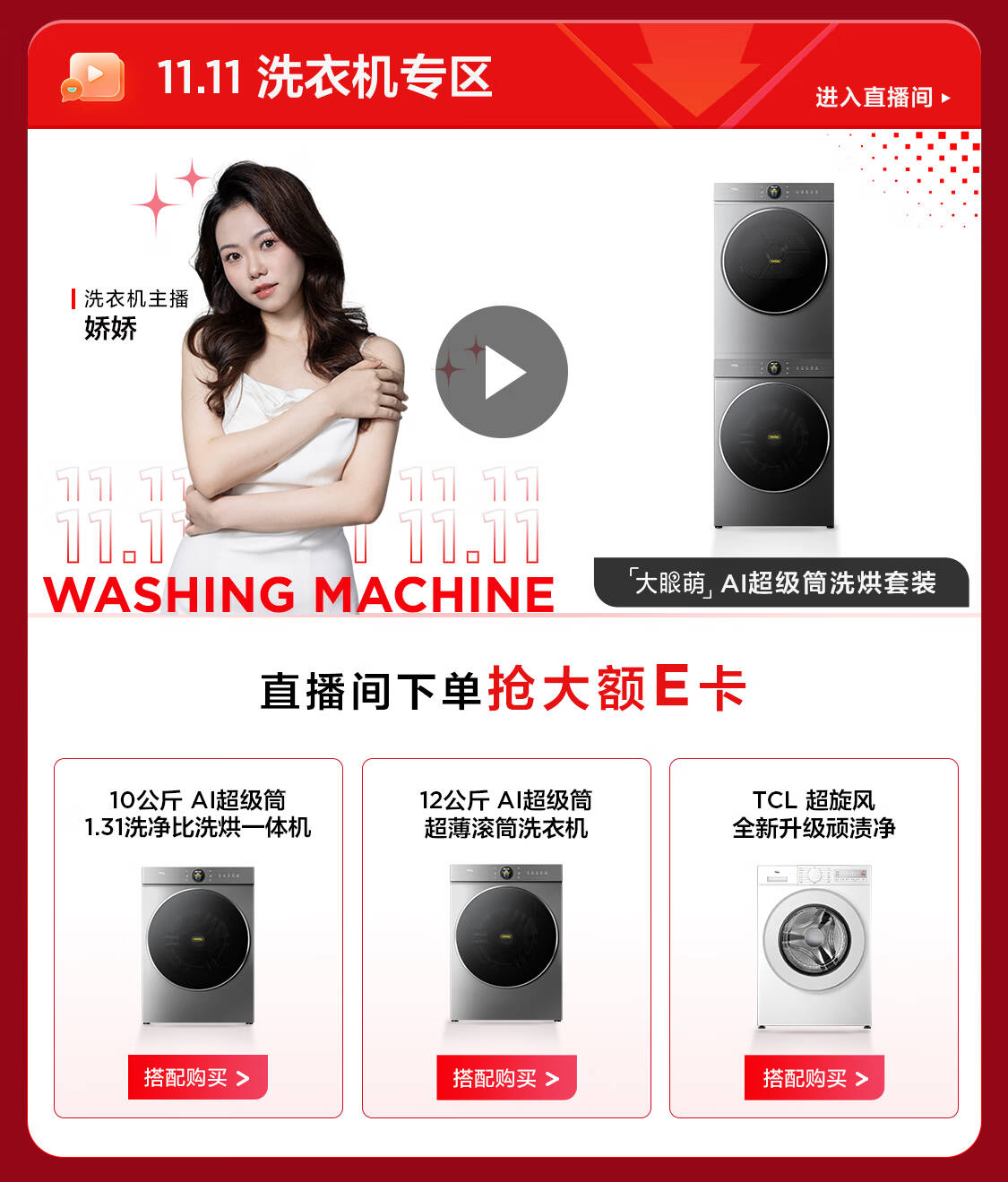 11.11 洗衣机专区

进入直播间 ▸

洗衣机主播
娇娇

11.11 11.11
11.11 11.11

WASHING MACHINE

「大眼萌」AI超级筒洗烘套装

直播间下单抢大额E卡

10公斤 AI超级筒
1.31洗净比洗烘一体机

搭配购买 >

12公斤 AI超级筒
超薄滚筒洗衣机

搭配购买 >

TCL 超旋风
全新升级顽渍净

搭配购买 >