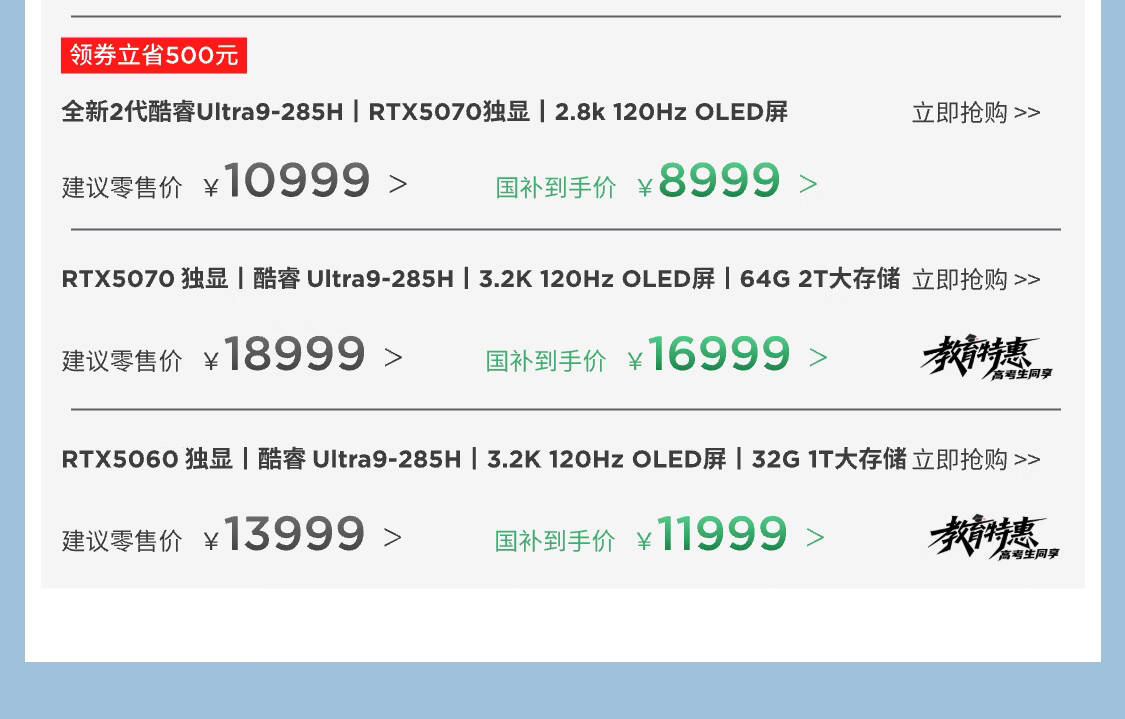 领券立省500元

全新2代酷睿Ultra9-285H丨RTX5070独显丨2.8k 120Hz OLED屏 立即抢购 >>

建议零售价 ¥10999 > 国补到手价 ¥8999 >

RTX5070 独显丨酷睿 Ultra9-285H丨3.2K 120Hz OLED屏丨64G 2T大存储 立即抢购 >>

建议零售价 ¥18999 > 国补到手价 ¥16999 >

教育特惠
高考生同享

RTX5060 独显丨酷睿 Ultra9-285H丨3.2K 120Hz OLED屏丨32G 1T大存储 立即抢购 >>

建议零售价 ¥13999 > 国补到手价 ¥11999 >

教育特惠
高考生同享