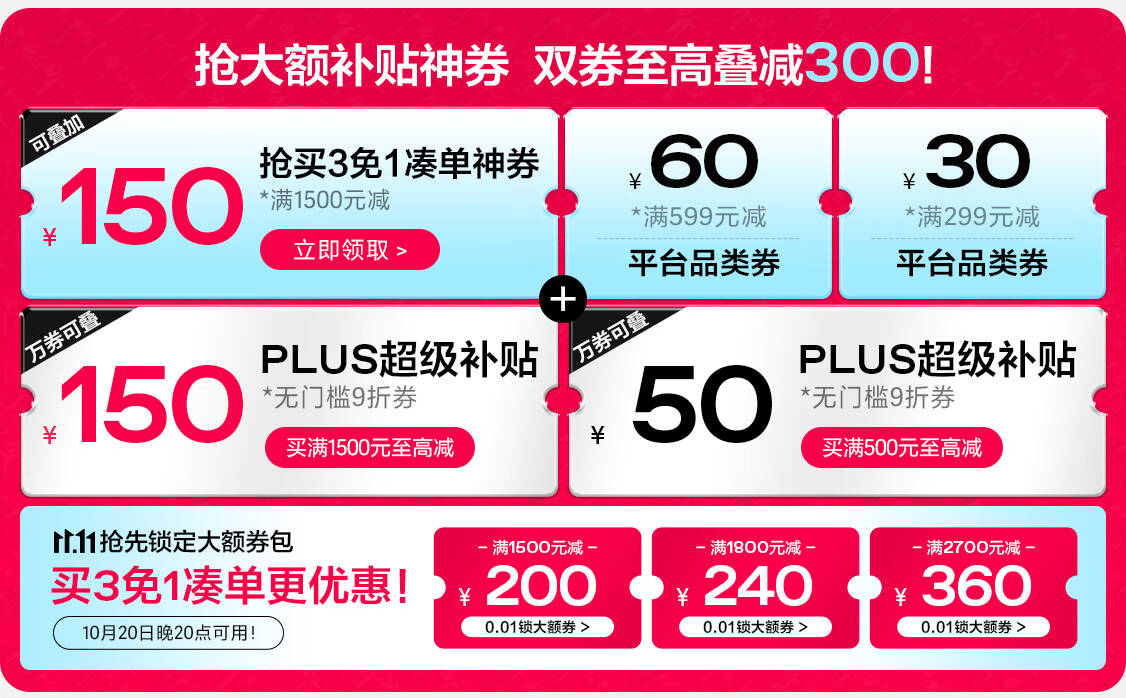 抢大额补贴神券 双券至高叠减300!

可叠加
¥150
抢买3免1凑单神券
*满1500元减
立即领取 >

¥60
*满599元减
平台品类券

¥30
*满299元减
平台品类券

+

万券可叠
¥150
PLUS超级补贴
*无门槛9折券
买满1500元至高减

万券可叠
¥50
PLUS超级补贴
*无门槛9折券
买满500元至高减

11.11抢先锁定大额券包
买3免1凑单更优惠!
10月20日晚20点可用!

- 满1500元减 -
¥200
0.01锁大额券 >

- 满1800元减 -
¥240
0.01锁大额券 >

- 满2700元减 -
¥360
0.01锁大额券 >