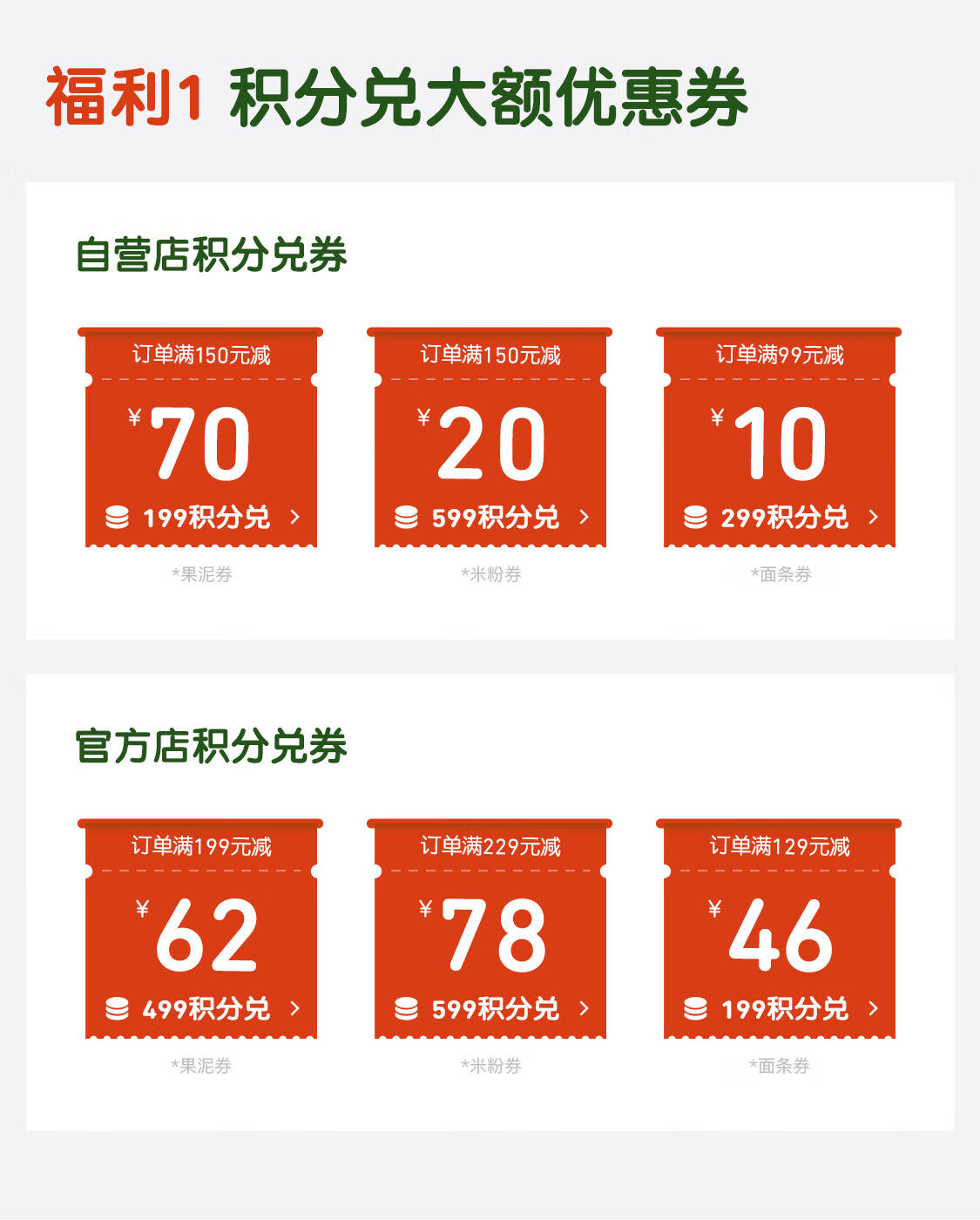 福利1 积分兑大额优惠券

自营店积分兑券

订单满150元减
¥70
199积分兑 >
*果泥券

订单满150元减
¥20
599积分兑 >
*米粉券

订单满99元减
¥10
299积分兑 >
*面条券

官方店积分兑券

订单满199元减
¥62
499积分兑 >
*果泥券

订单满229元减
¥78
599积分兑 >
*米粉券

订单满129元减
¥46
199积分兑 >
*面条券