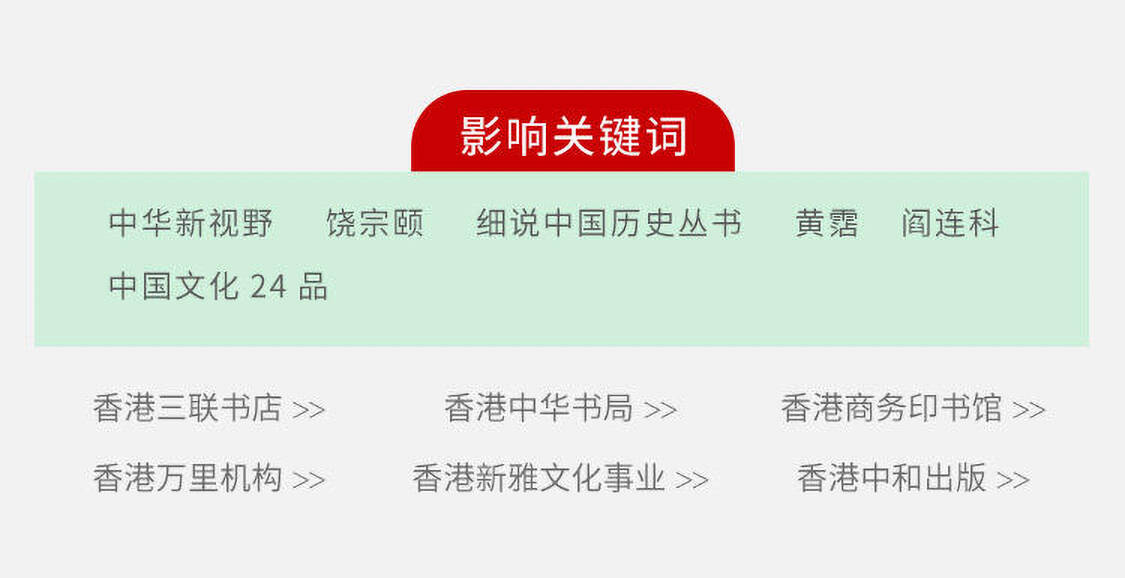 影响关键词

中华新视野 饶宗颐 细说中国历史丛书 黄霑 阎连科 中国文化24品

香港三联书店 >> 香港中华书局 >> 香港商务印书馆 >>
香港万里机构 >> 香港新雅文化事业 >> 香港中和出版 >>