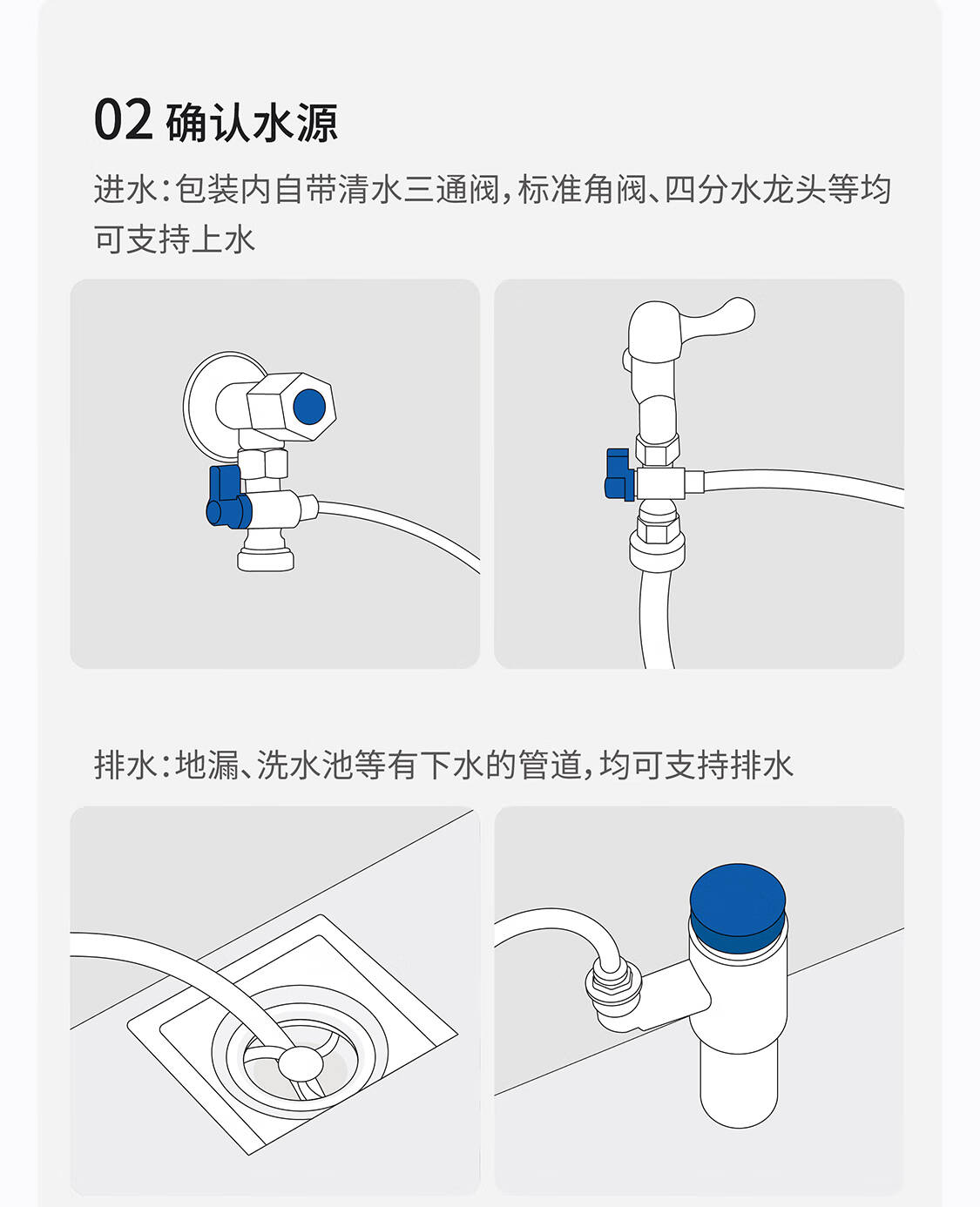 02 确认水源

进水：包装内自带清水三通阀，标准角阀、四分水龙头等均可支持上水

排水：地漏、洗水池等有下水的管道，均可支持排水