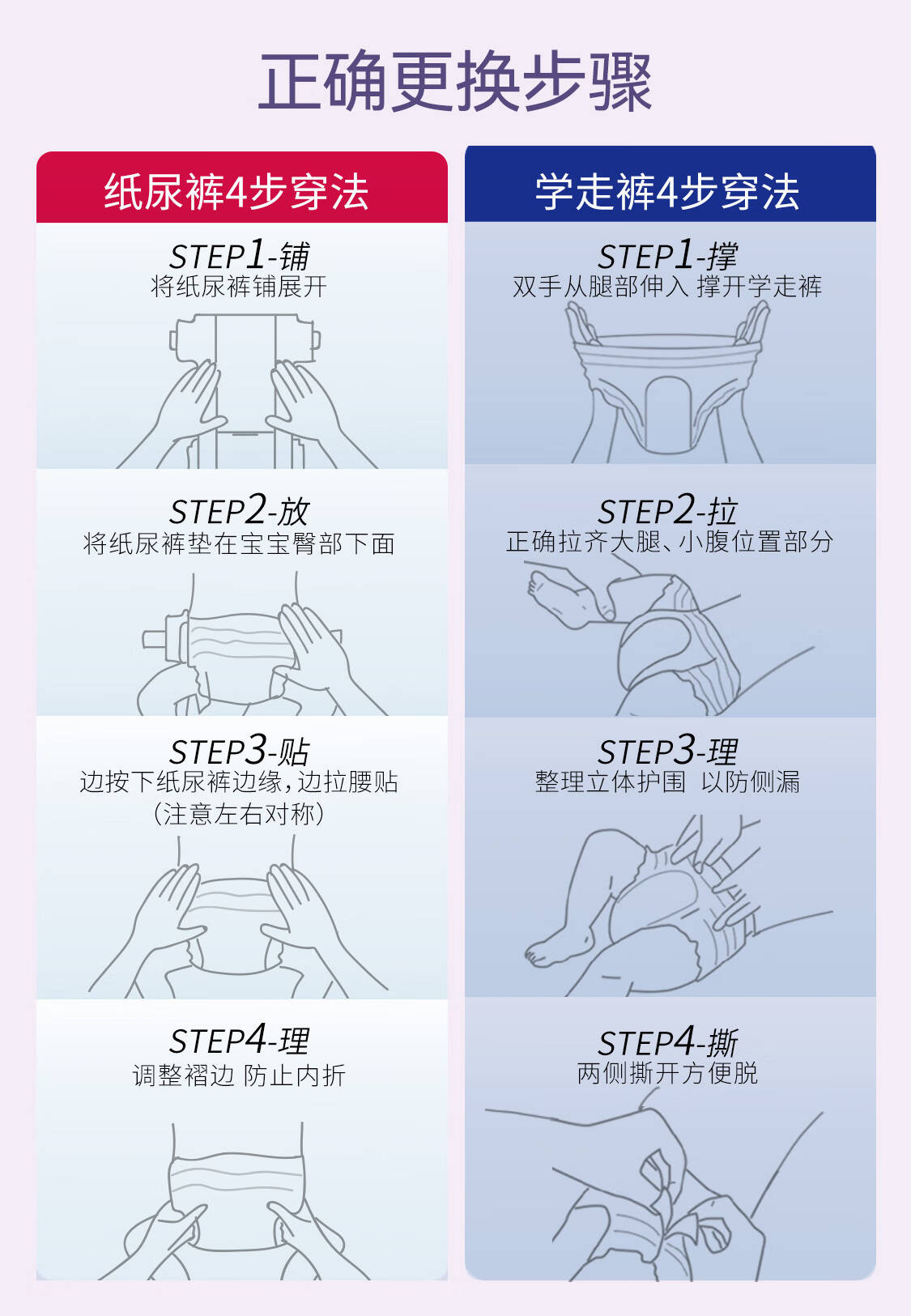 正确更换步骤

纸尿裤4步穿法

STEP1-铺
将纸尿裤铺展开

STEP2-放
将纸尿裤垫在宝宝臀部下面

STEP3-贴
边按下纸尿裤边缘，边拉腰贴
（注意左右对称）

STEP4-理
调整褶边 防止内折

学走裤4步穿法

STEP1-撑
双手从腿部伸入 撑开学走裤

STEP2-拉
正确拉齐大腿、小腹位置部分

STEP3-理
整理立体护围 以防侧漏

STEP4-撕
两侧撕开方便脱