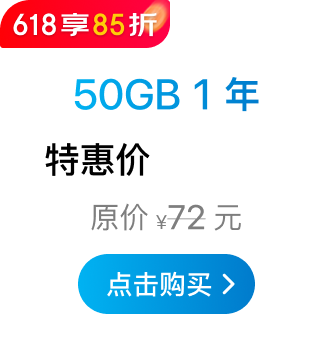 618享85折

50GB 1 年

特惠价

原价 ¥72 元

点击购买 >